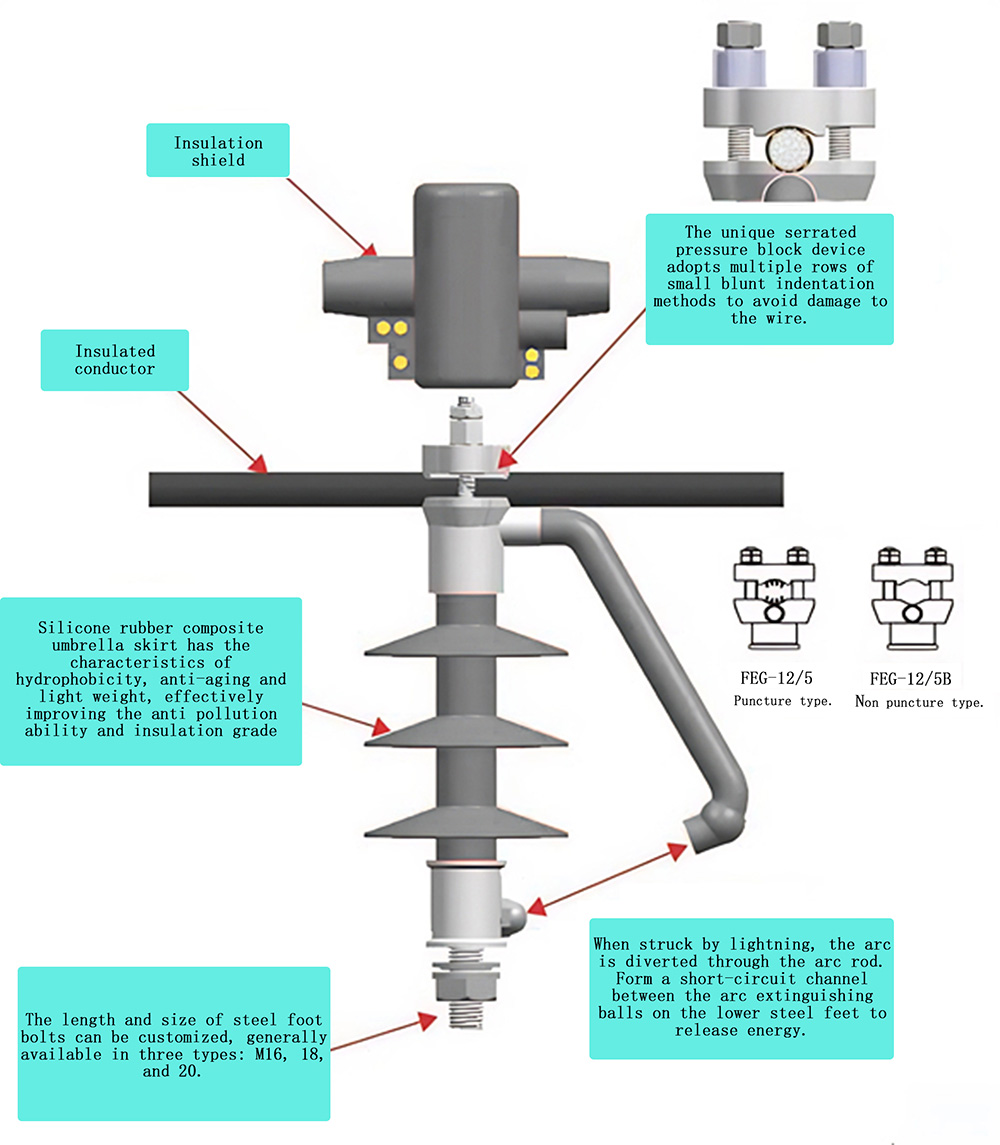 Insulation shield

The unique serrated pressure block device adopts multiple rows of small blunt indentation methods to avoid damage to the wire.

Insulated conductor

Silicone rubber composite umbrella skirt has the characteristics of hydrophobicity, anti-aging and light weight, effectively improving the anti pollution ability and insulation grade

FEG-12/5
Puncture type.

FEG-12/5B
Non puncture type.

When struck by lightning, the arc is diverted through the arc rod. Form a short-circuit channel between the arc extinguishing balls on the lower steel feet to release energy.

The length and size of steel foot bolts can be customized, generally available in three types: M16, 18, and 20.